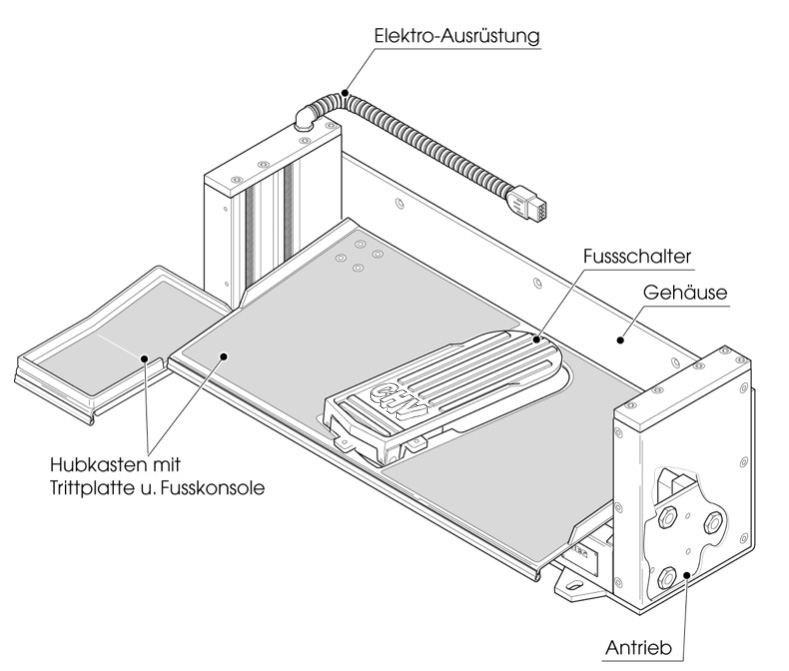 Elektro-Ausrüstung

Fussschalter

Gehäuse

GHV

Hubkasten mit
Trittplatte u. Fusskonsole

Antrieb